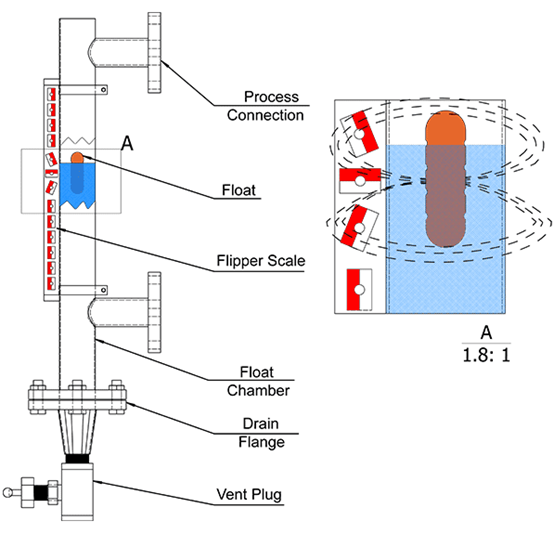 Process Connection

A

Float

Flipper Scale

Float Chamber

Drain Flange

Vent Plug

A
1.8: 1